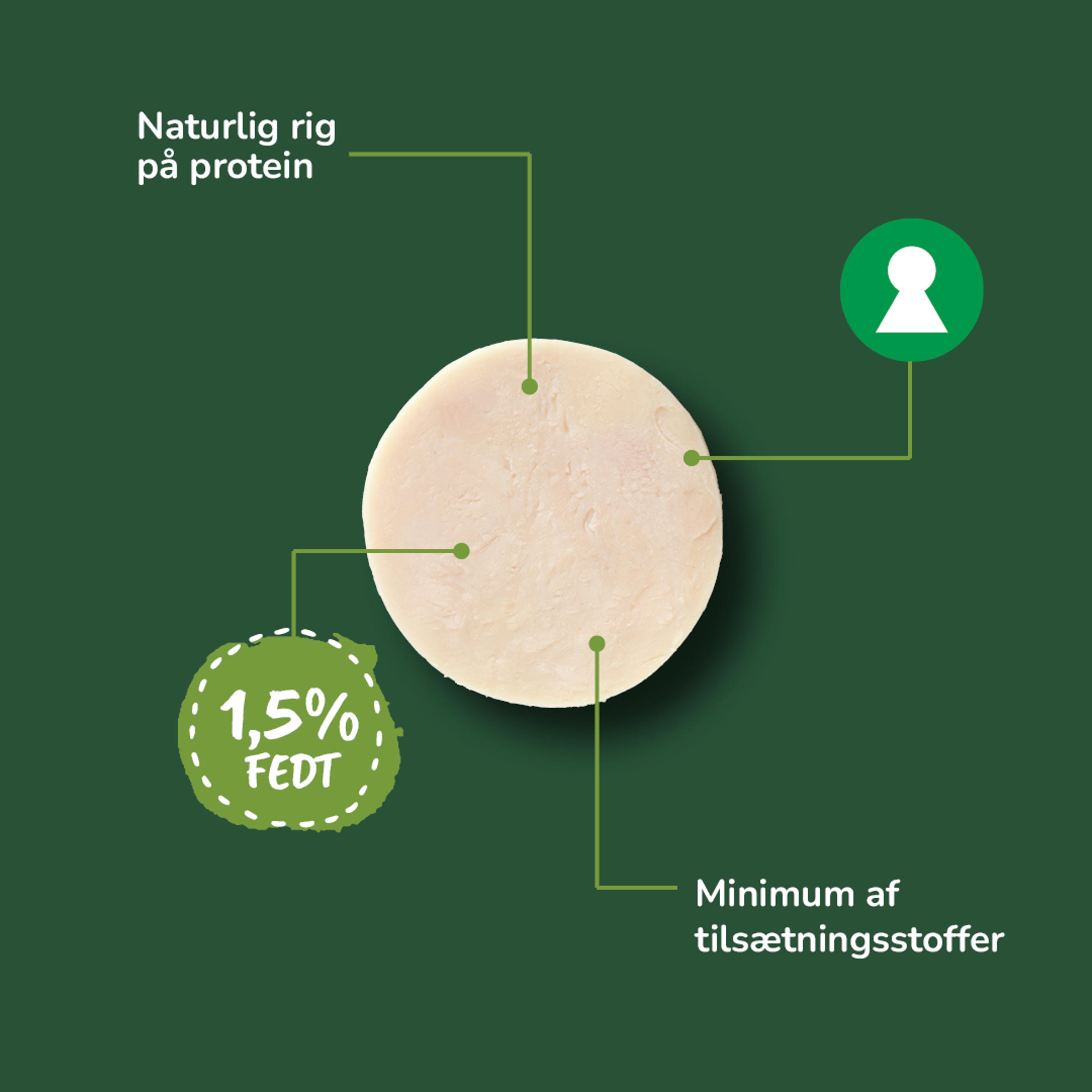 Naturlig rig på protein

1,5% FEDT

Minimum af tilsætningsstoffer