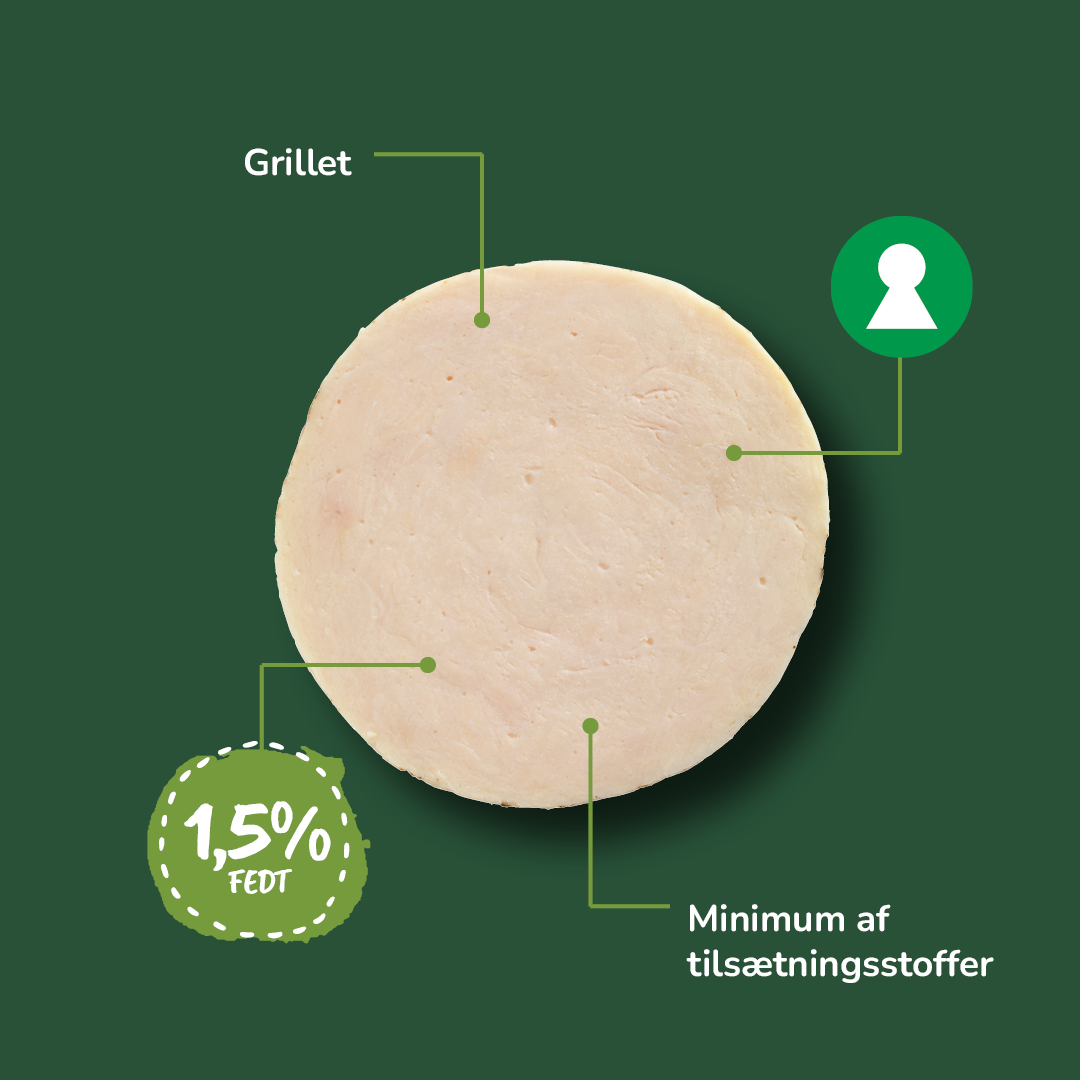 Grillet

1,5%
FEDT

Minimum af tilsætningsstoffer