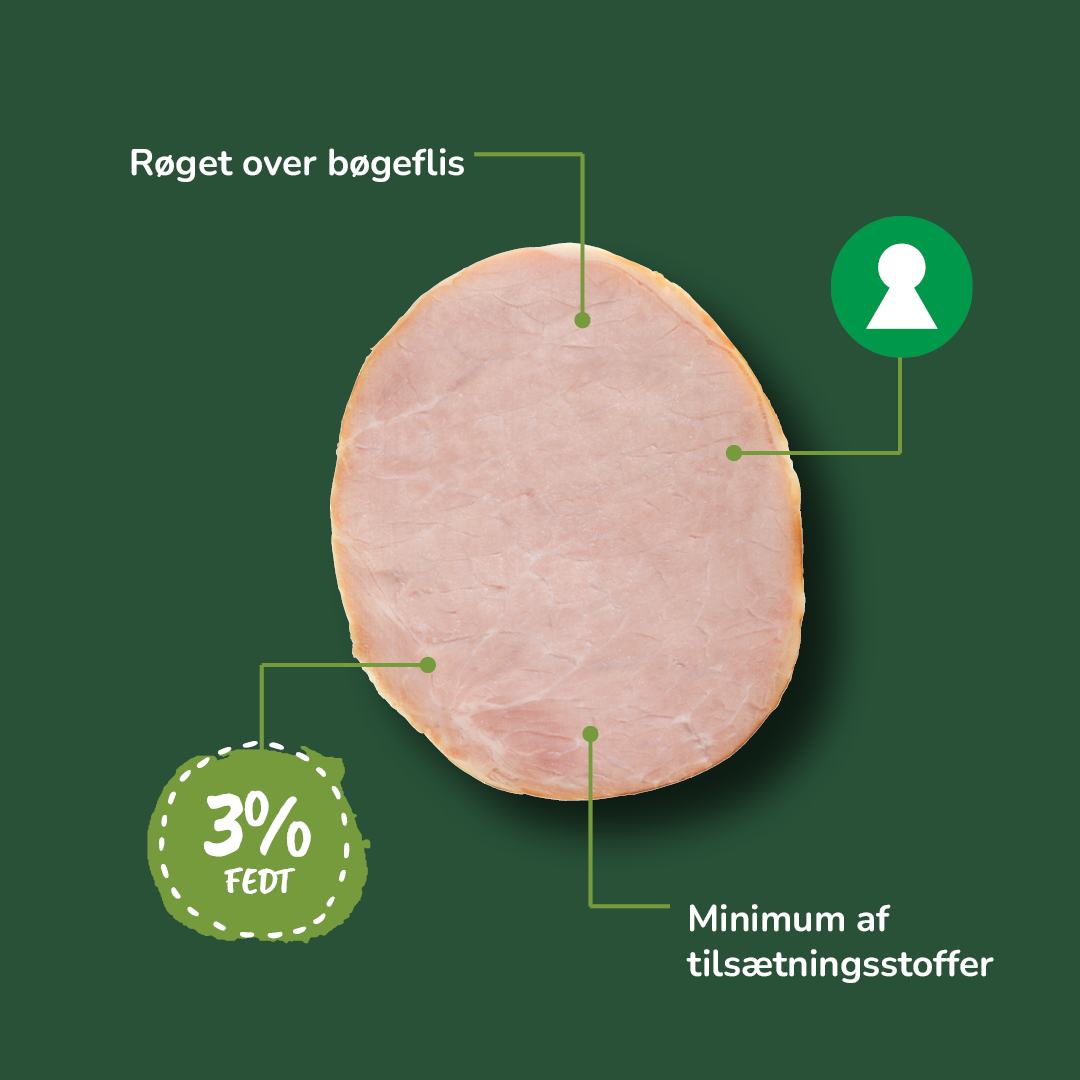 Røget over bøgeflis

3%
FEDT

Minimum af tilsætningsstoffer