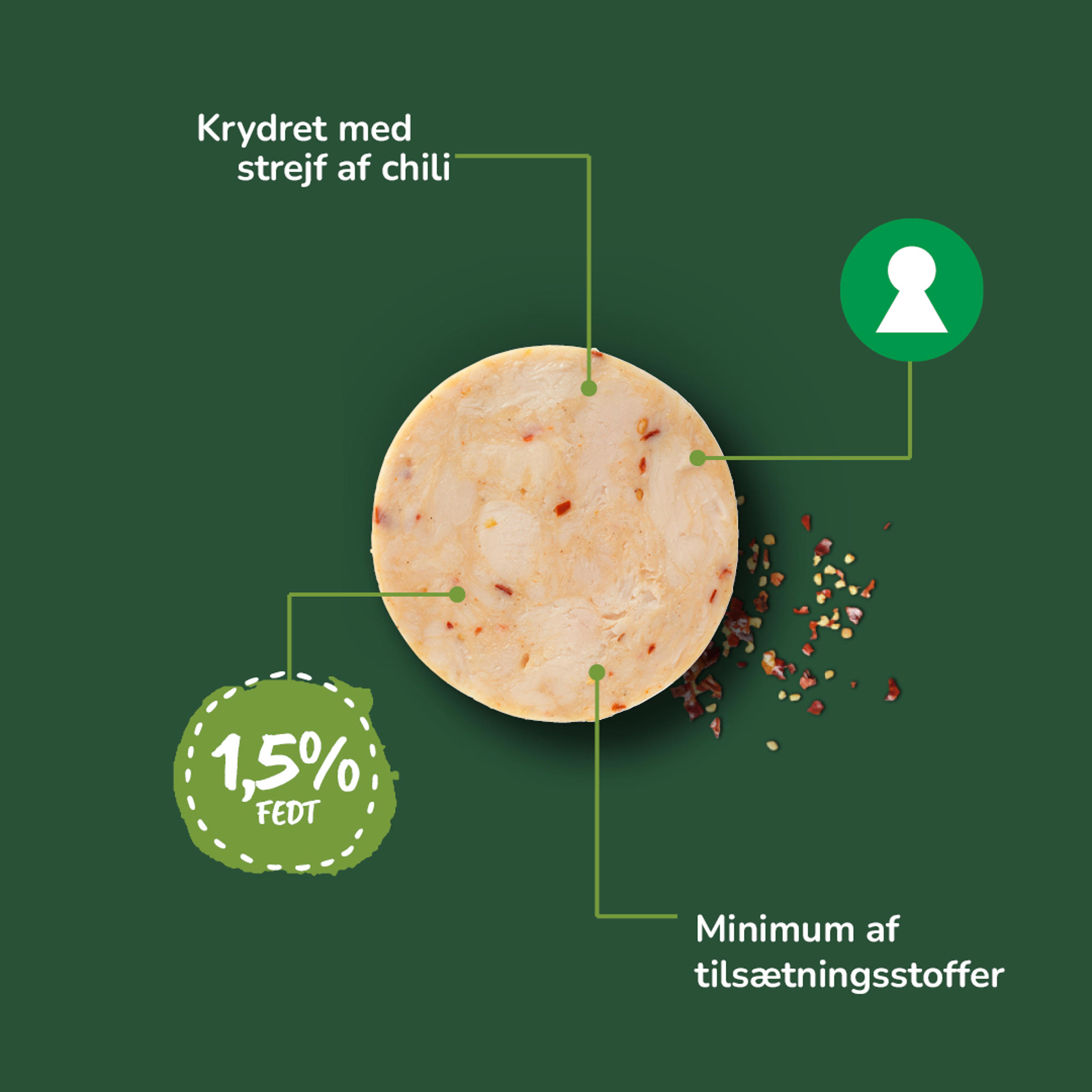 Krydret med strejf af chili

1,5% FEDT

Minimum af tilsætningsstoffer