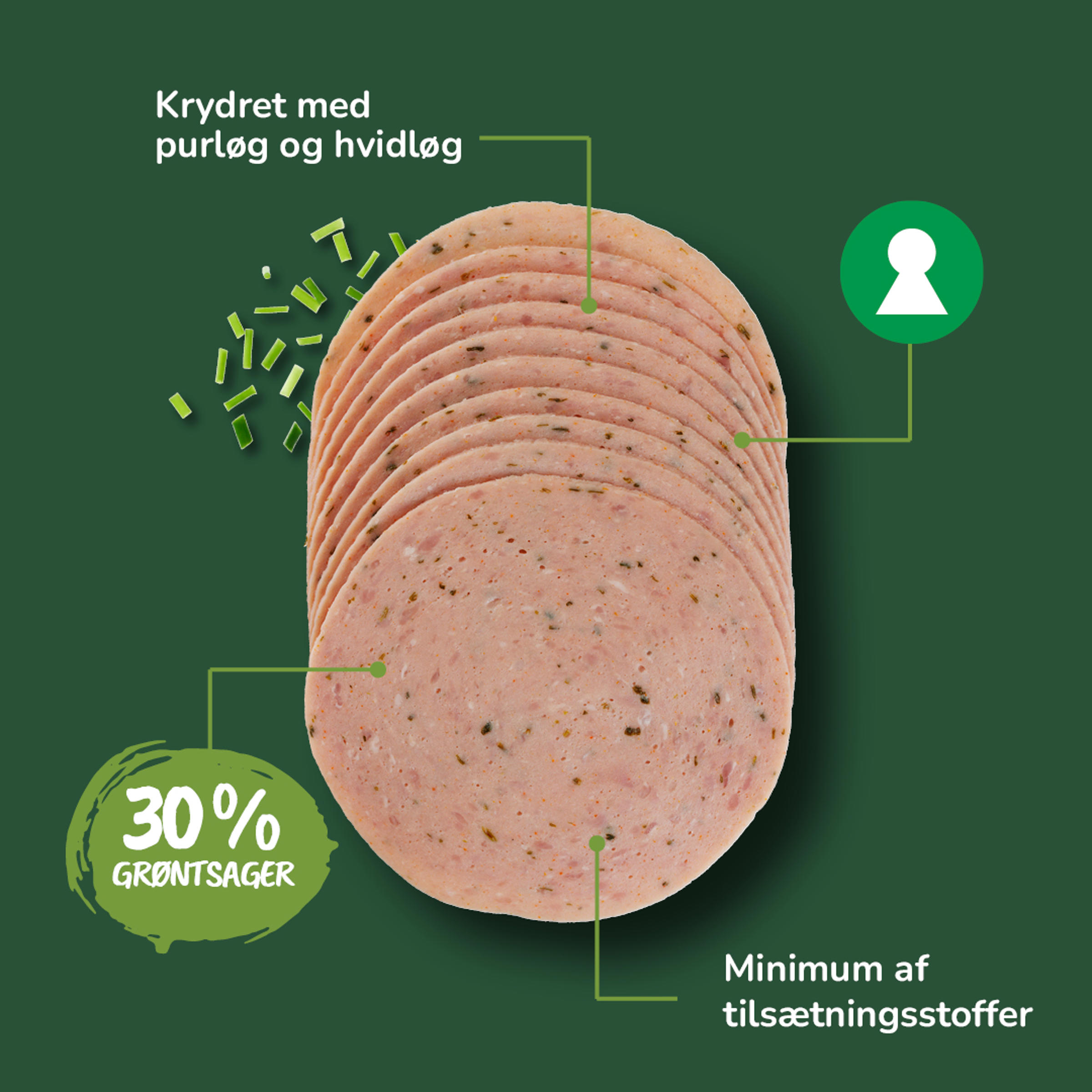 Krydret med purløg og hvidløg

30%
GRØNTSAGER

Minimum af tilsætningsstoffer