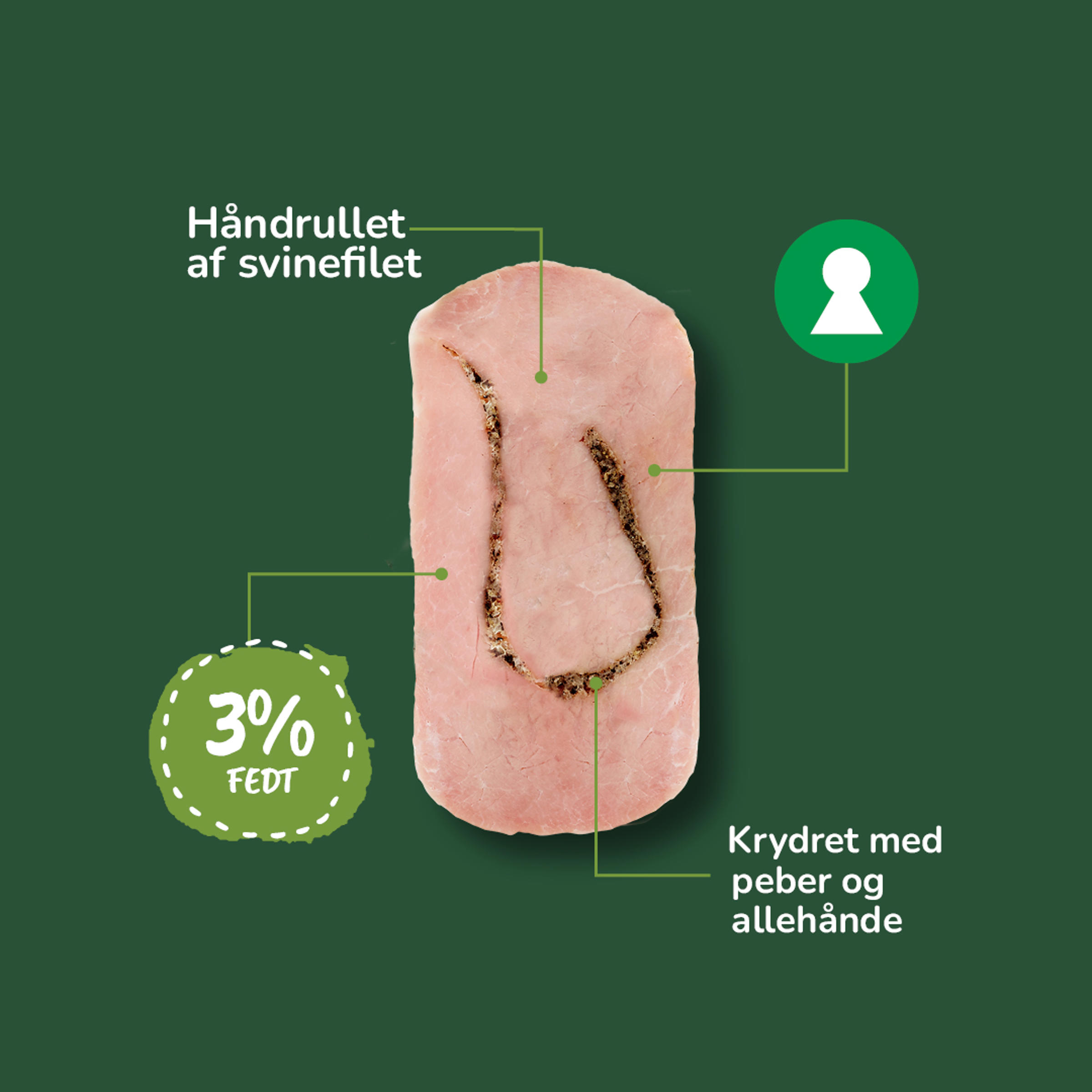 Håndrullet af svinefilet

3% FEDT

Krydret med peber og allehånde