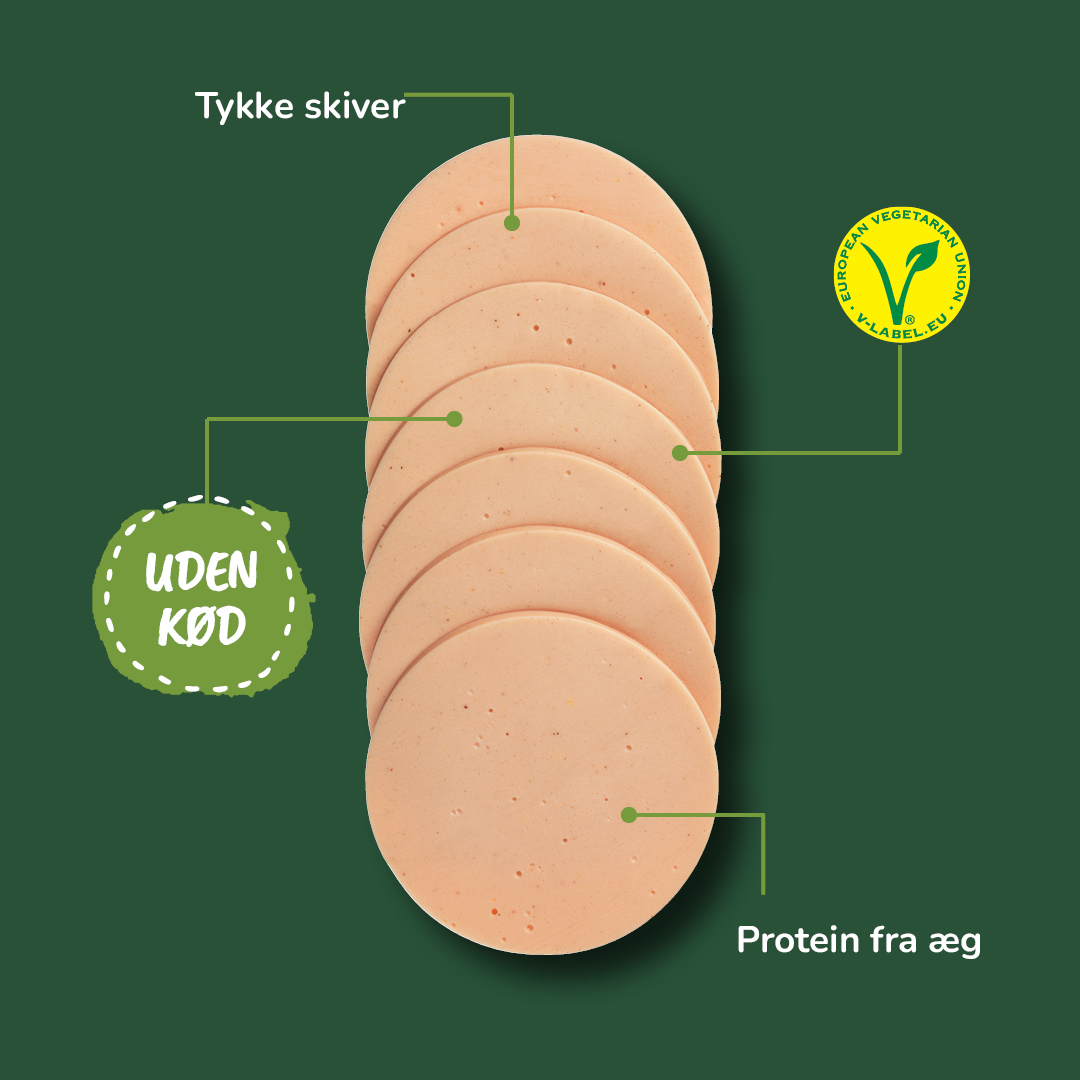 Tykke skiver

EUROPEAN VEGETARIAN UNION
V-LABEL.EU

UDEN KØD

Protein fra æg